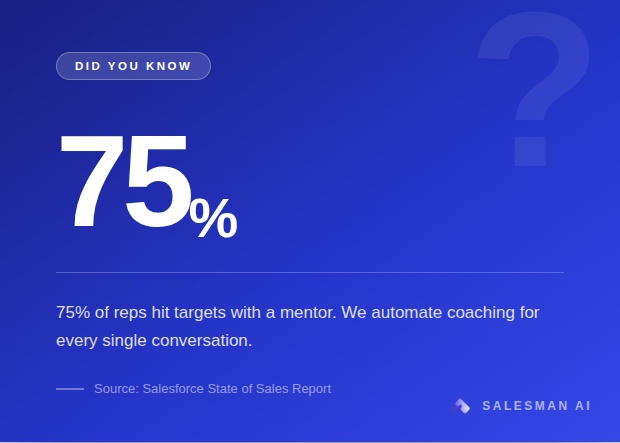 DID YOU KNOW

?

75%

75% of reps hit targets with a mentor. We automate coaching for every single conversation.

Source: Salesforce State of Sales Report

SALESMAN AI