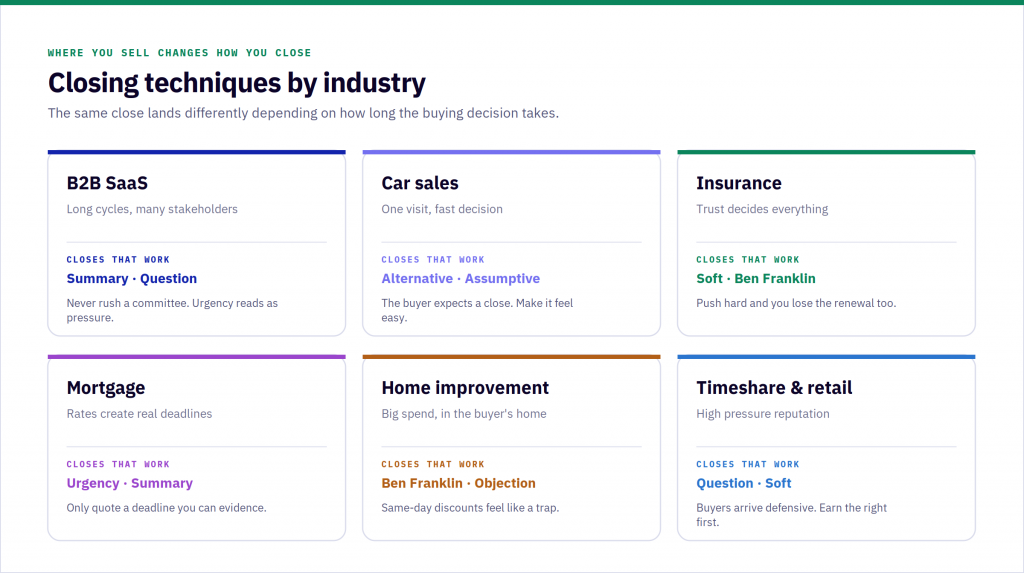 WHERE YOU SELL CHANGES HOW YOU CLOSE

Closing techniques by industry

The same close lands differently depending on how long the buying decision takes.

B2B SaaS

Long cycles, many stakeholders

CLOSES THAT WORK

Summary · Question

Never rush a committee. Urgency reads as pressure.

Car sales

One visit, fast decision

CLOSES THAT WORK

Alternative · Assumptive

The buyer expects a close. Make it feel easy.

Insurance

Trust decides everything

CLOSES THAT WORK

Soft · Ben Franklin

Push hard and you lose the renewal too.

Mortgage

Rates create real deadlines

CLOSES THAT WORK

Urgency · Summary

Only quote a deadline you can evidence.

Home improvement

Big spend, in the buyer's home

CLOSES THAT WORK

Ben Franklin · Objection

Same-day discounts feel like a trap.

Timeshare & retail

High pressure reputation

CLOSES THAT WORK

Question · Soft

Buyers arrive defensive. Earn the right first.